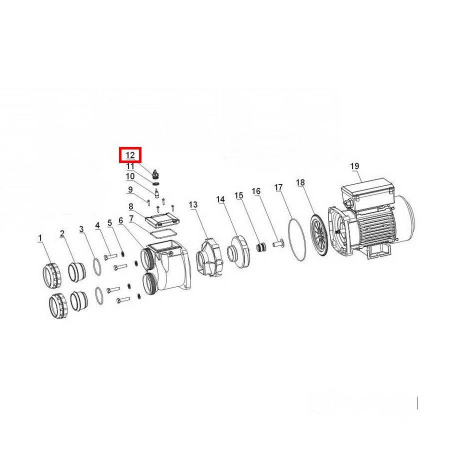 12
11
10
9
8
7
1
2
3
4
5
6
13
14
15
16
17
18
19