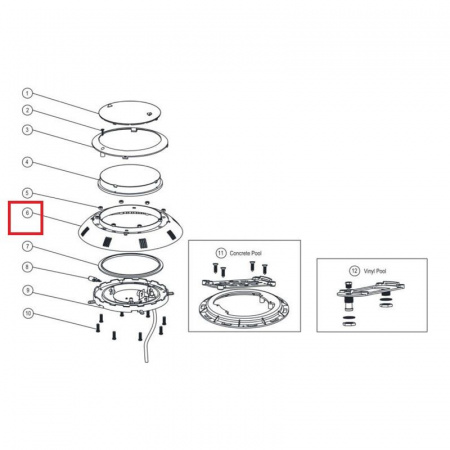 1
2
3
4
5
6
7
8
9
10

11 Concrete Pool

12 Vinyl Pool