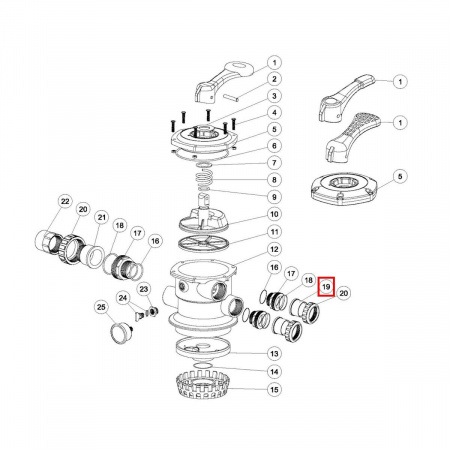 1
2
3
4
5
6
7
8
9
10
11
12
13
14
15
1
1
5
22
20
21
18
17
16
23
24
25
16
17
18
19
20