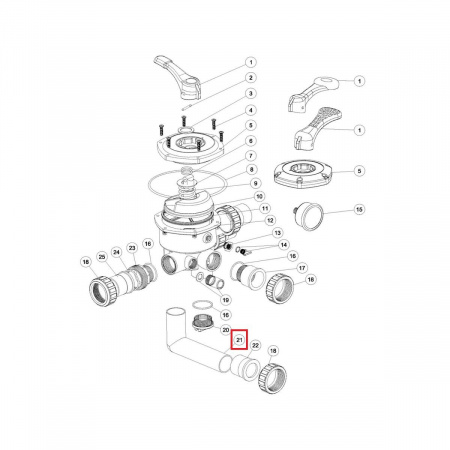 1
2
3
4
5
6
7
8
9
10
11
12
13
14
16
17
18
1
1
5
15
18
25
24
23
16
19
16
20
21
22
18