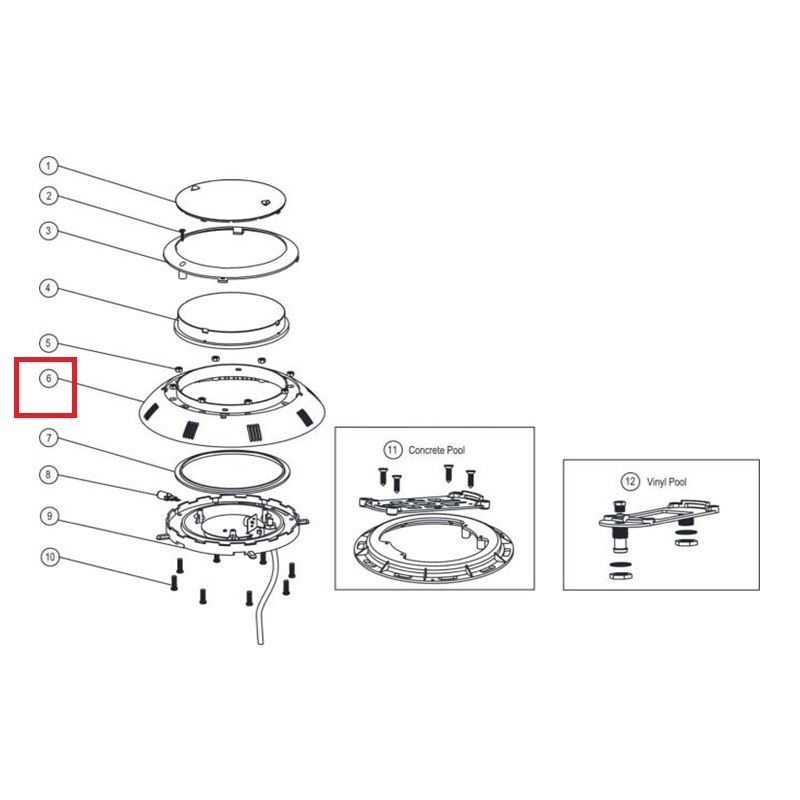 1
2
3
4
5
6
7
8
9
10

11 Concrete Pool

12 Vinyl Pool