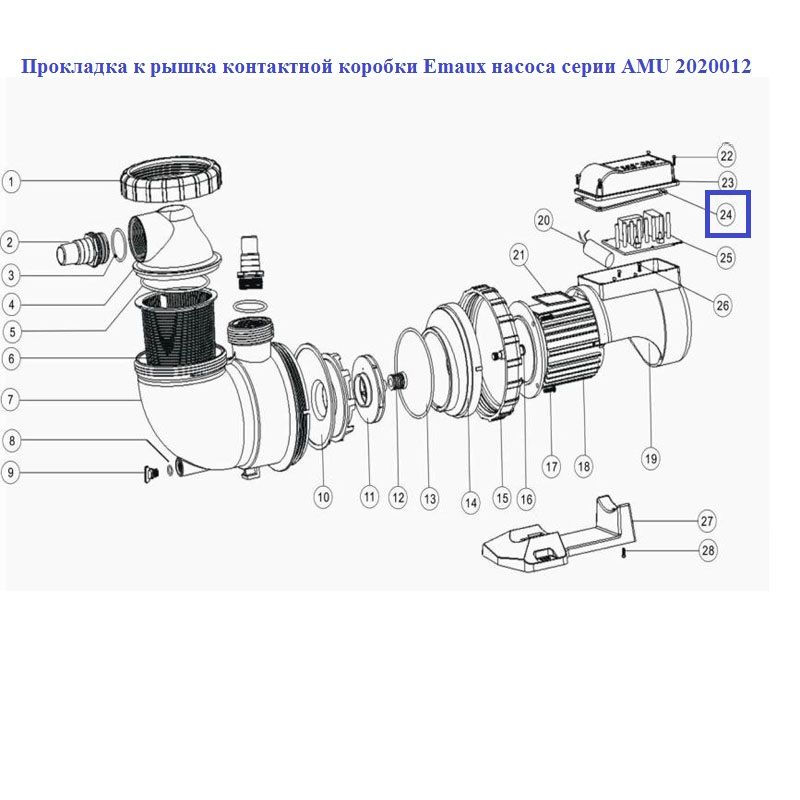 Прокладка к рышка контактной коробки Emaux насоса серии AMU 2020012

1
2
3
4
5
6
7
8
9
10
11
12
13
14
15
16
17
18
19
20
21
22
23
24
25
26
27
28