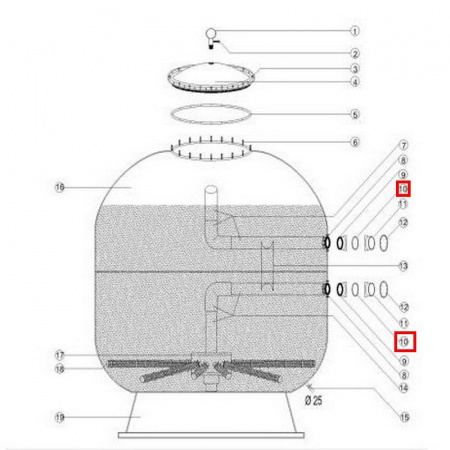 1
2
3
4
5
6
7
8
9
10
11
12
16
13
12
11
10
9
8
14
17
18
Ø 25
15
19