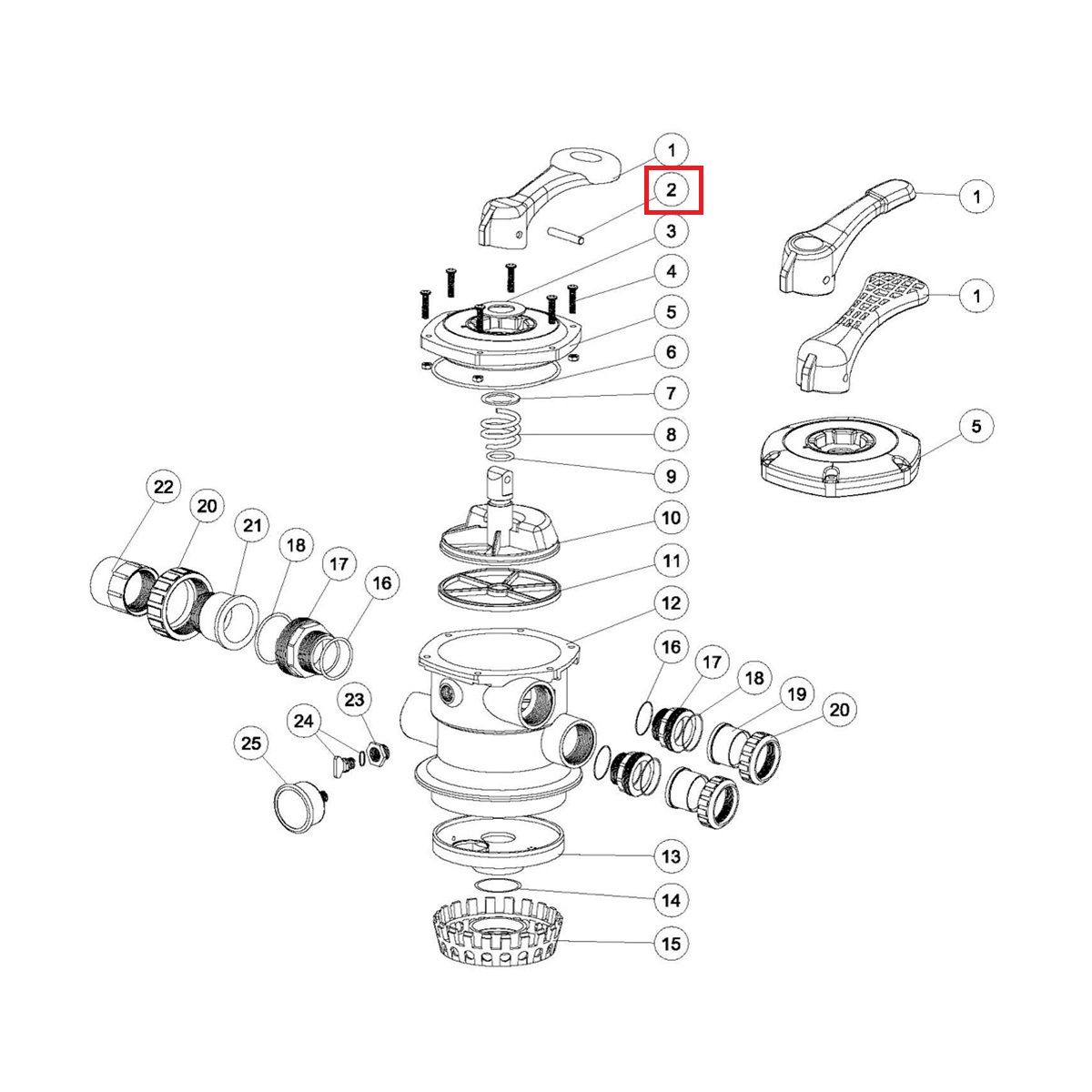 1
2
3
4
5
6
7
8
9
10
11
12
13
14
15
1
1
5
22
20
21
18
17
16
23
24
25
16
17
18
19
20